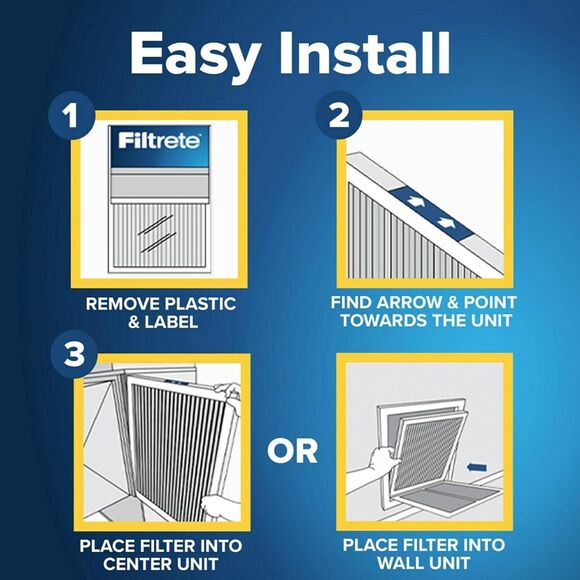 Easy Install

1

Filtrete

REMOVE PLASTIC & LABEL

2

FIND ARROW & POINT TOWARDS THE UNIT

3

PLACE FILTER INTO CENTER UNIT

OR

PLACE FILTER INTO WALL UNIT